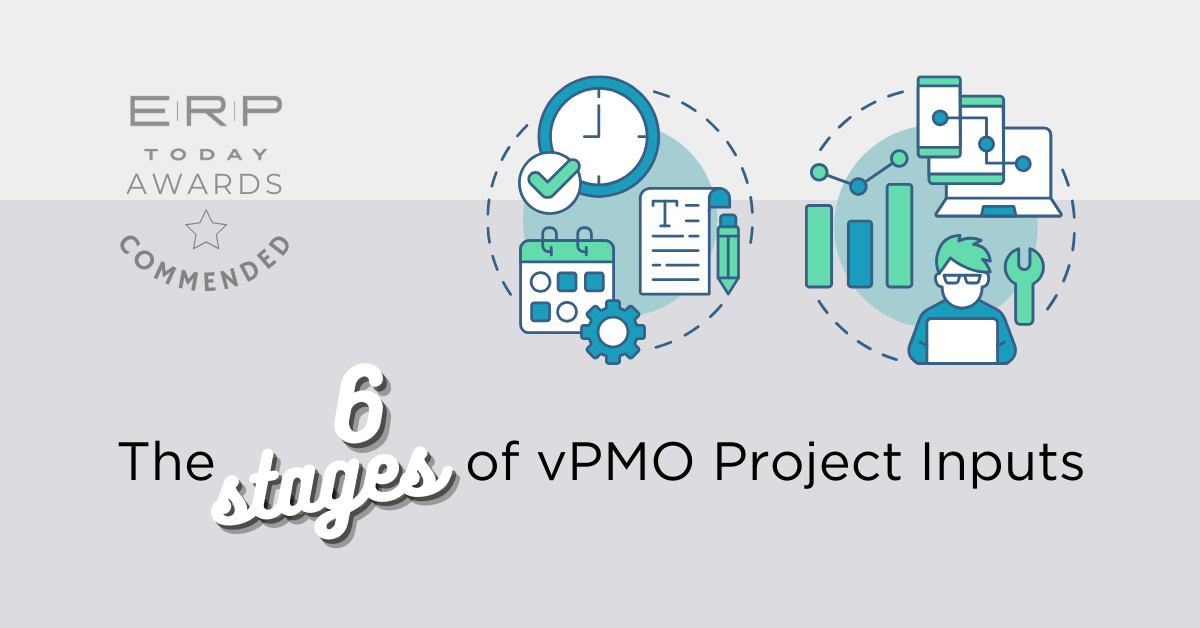 ERP
TODAY
AWARDS
COMMENDED

The 6 stages of vPMO Project Inputs